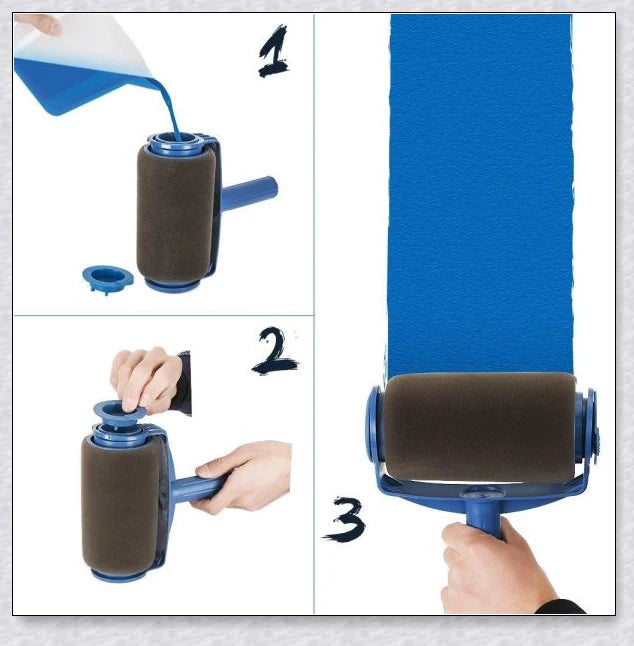 1

2

3