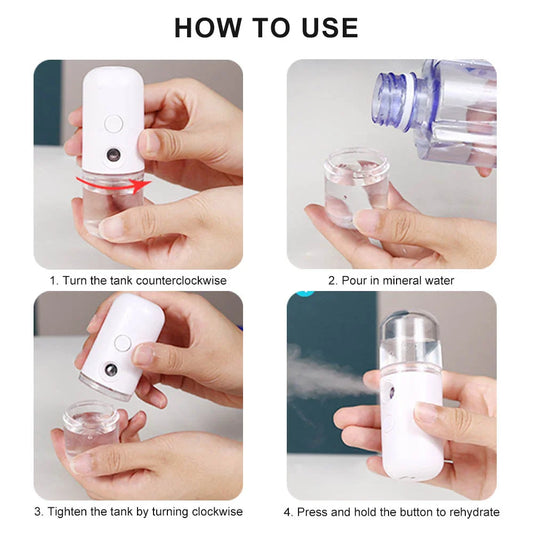 HOW TO USE

1. Turn the tank counterclockwise

2. Pour in mineral water

3. Tighten the tank by turning clockwise

4. Press and hold the button to rehydrate