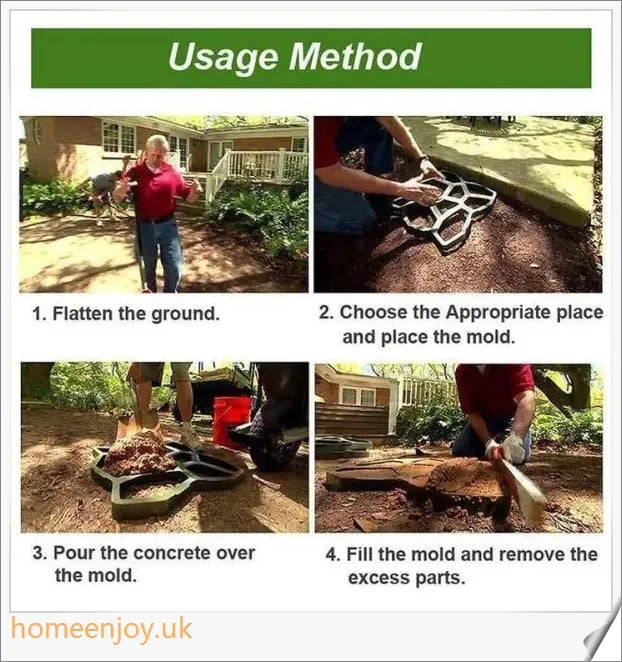 Usage Method

1. Flatten the ground.

2. Choose the Appropriate place and place the mold.

3. Pour the concrete over the mold.

4. Fill the mold and remove the excess parts.

homeenjoy.uk