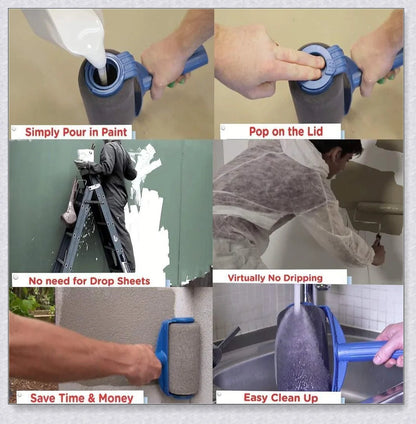 Simply Pour in Paint

Pop on the Lid

No need for Drop Sheets

Virtually No Dripping

Save Time & Money

Easy Clean Up