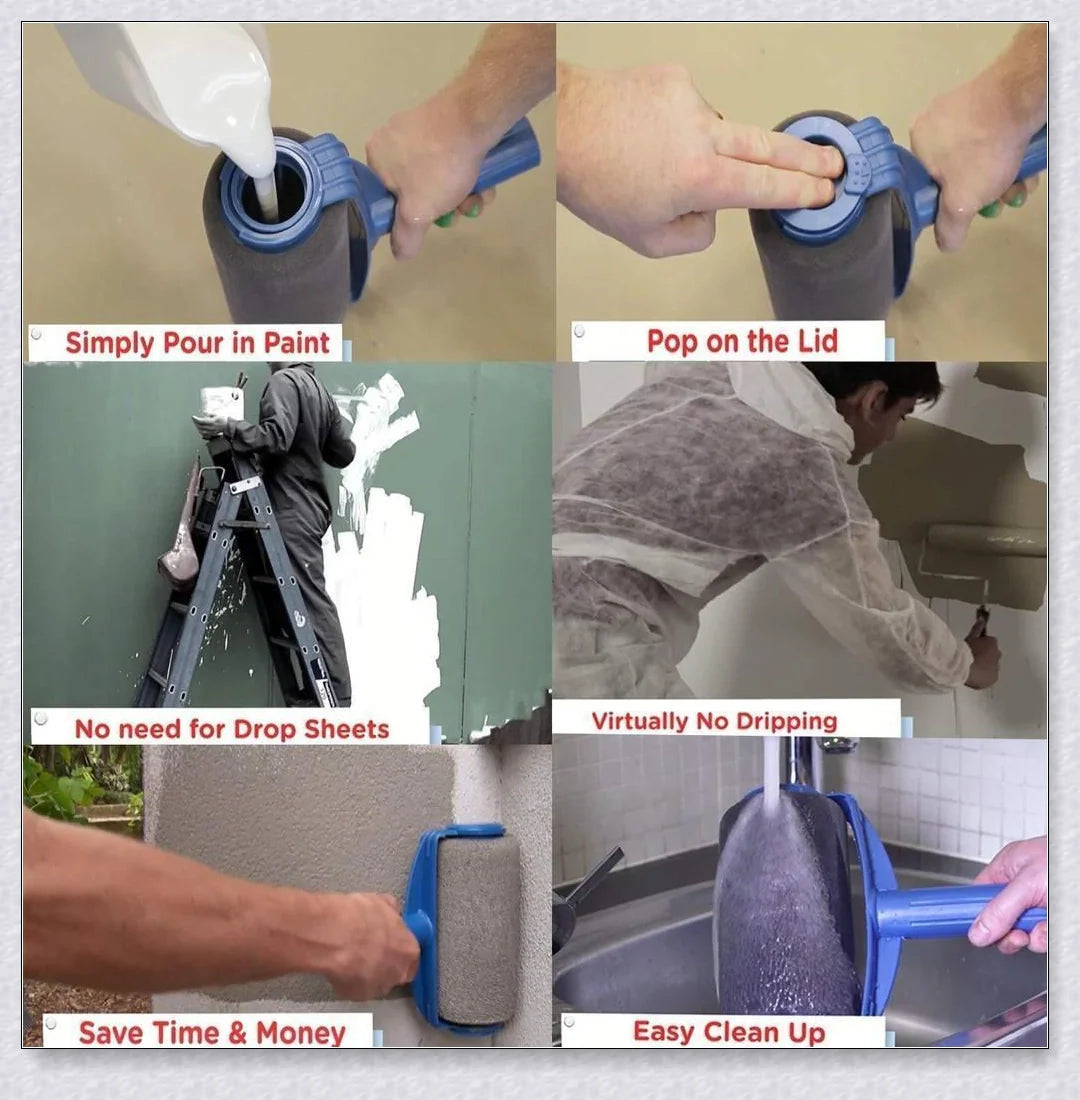 Simply Pour in Paint

Pop on the Lid

No need for Drop Sheets

Virtually No Dripping

Save Time & Money

Easy Clean Up