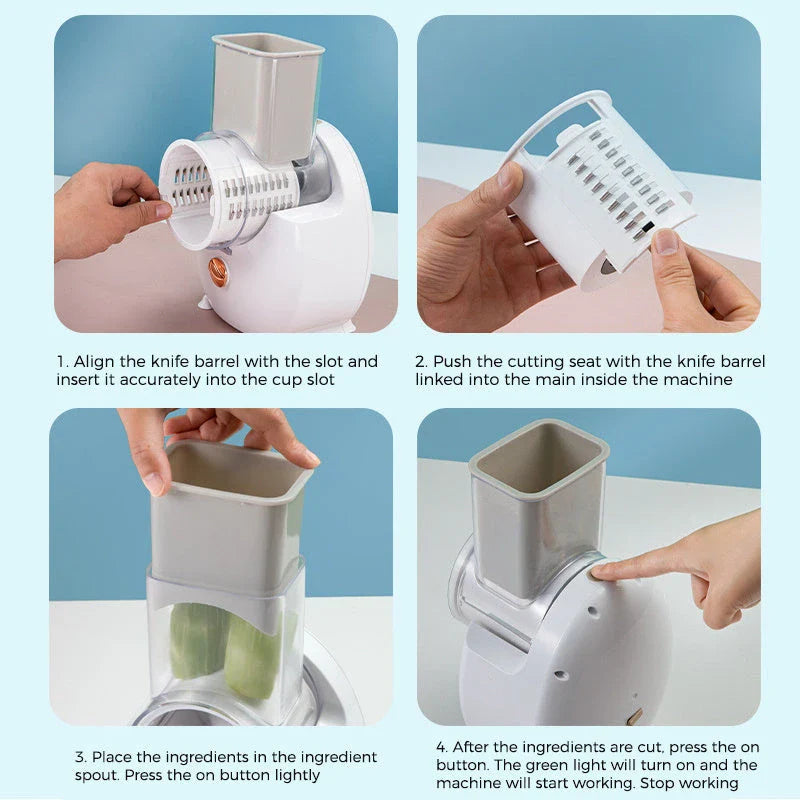 1. Align the knife barrel with the slot and insert it accurately into the cup slot

2. Push the cutting seat with the knife barrel linked into the main inside the machine

3. Place the ingredients in the ingredient spout. Press the on button lightly

4. After the ingredients are cut, press the on button. The green light will turn on and the machine will start working. Stop working