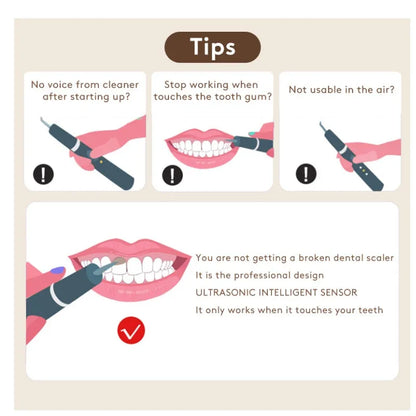 Tips

No voice from cleaner after starting up?

!

Stop working when touches the tooth gum?

!

Not usable in the air?

!

You are not getting a broken dental scaler

It is the professional design

ULTRASONIC INTELLIGENT SENSOR

It only works when it touches your teeth