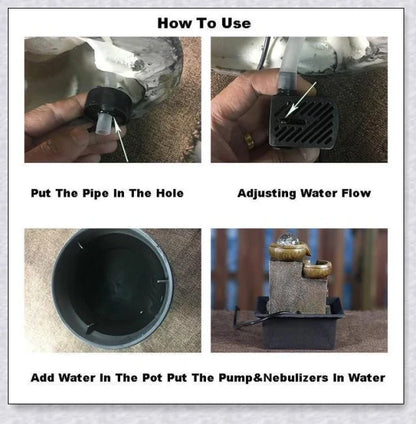 How To Use

Put The Pipe In The Hole

Adjusting Water Flow

Add Water In The Pot Put The Pump&Nebulizers In Water