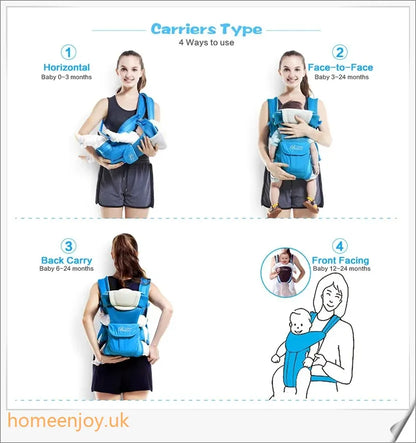 Carriers Type
4 Ways to use

1
Horizontal
Baby 0-3 months

2
Face-to-Face
Baby 3-24 months

3
Back Carry
Baby 6-24 months

4
Front Facing
Baby 12-24 months

homeenjoy.uk