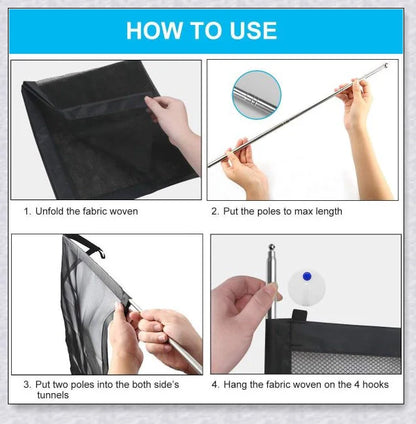 HOW TO USE

1. Unfold the fabric woven

2. Put the poles to max length

3. Put two poles into the both side's tunnels

4. Hang the fabric woven on the 4 hooks