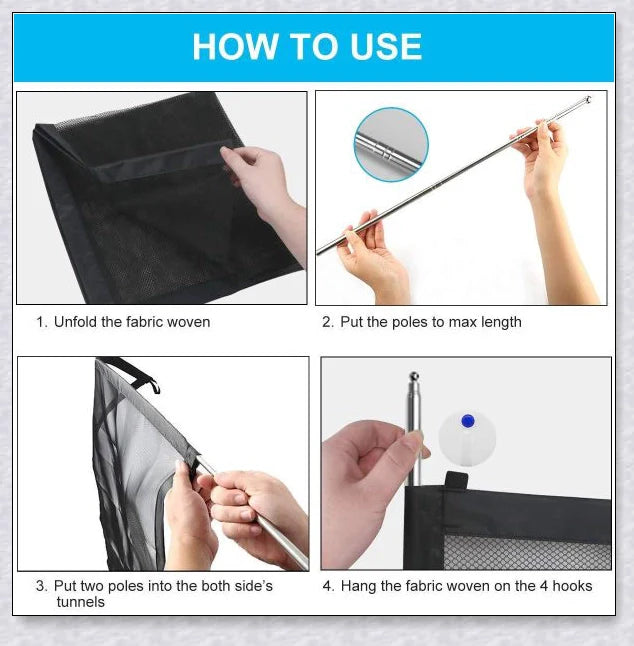 HOW TO USE

1. Unfold the fabric woven

2. Put the poles to max length

3. Put two poles into the both side's tunnels

4. Hang the fabric woven on the 4 hooks