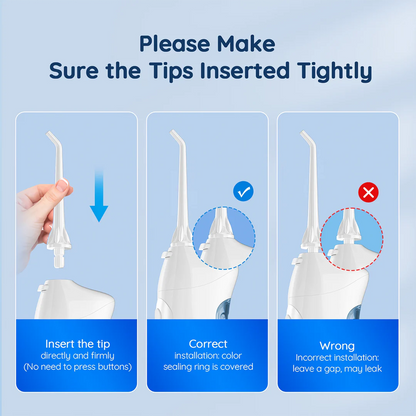 Please Make
Sure the Tips Inserted Tightly

Insert the tip
directly and firmly
(No need to press buttons)

Correct
installation: color
sealing ring is covered

Wrong
Incorrect installation:
leave a gap, may leak