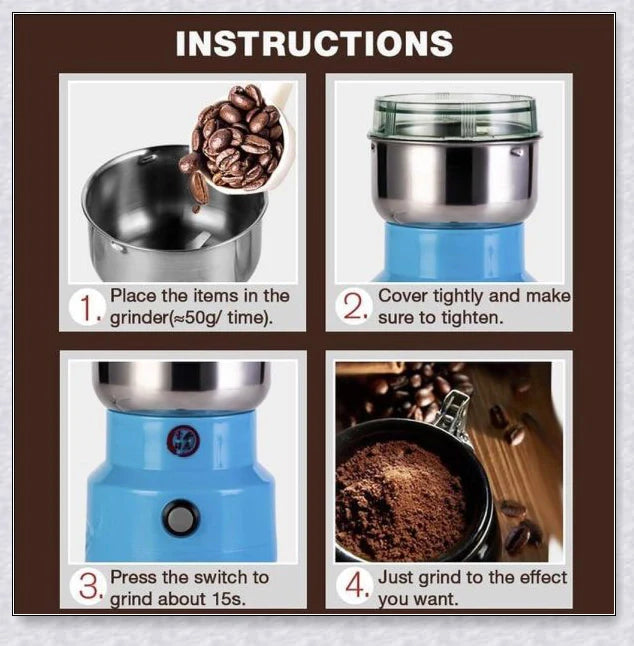 INSTRUCTIONS

1. Place the items in the grinder(≈50g/ time).

2. Cover tightly and make sure to tighten.

3. Press the switch to grind about 15s.

4. Just grind to the effect you want.