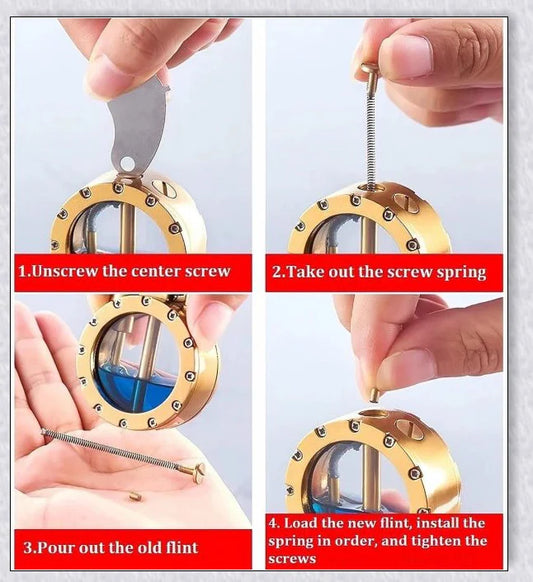 1.Unscrew the center screw

2.Take out the screw spring

3.Pour out the old flint

4. Load the new flint, install the spring in order, and tighten the screws