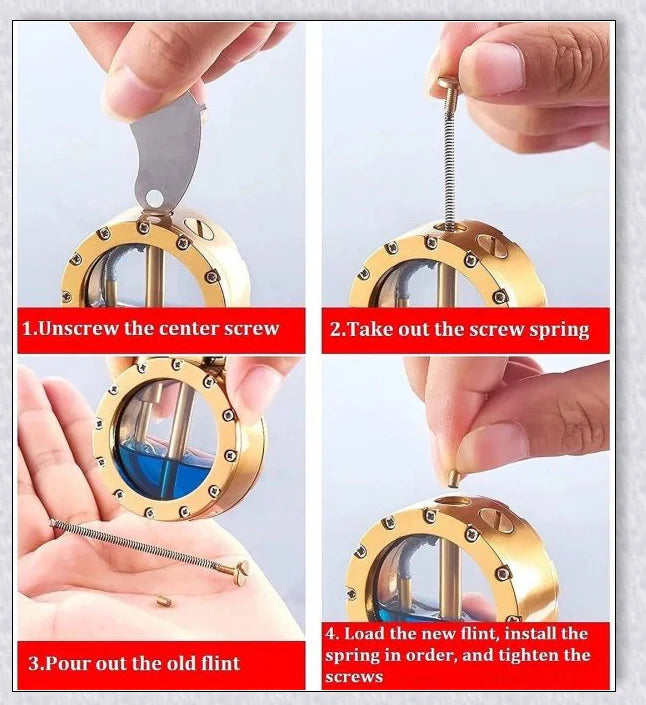 1.Unscrew the center screw

2.Take out the screw spring

3.Pour out the old flint

4. Load the new flint, install the spring in order, and tighten the screws