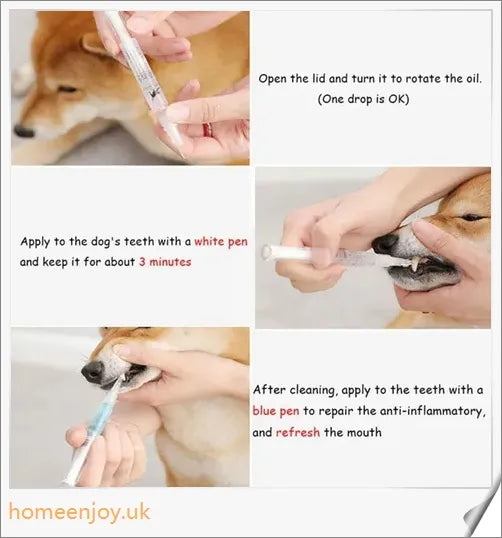 Open the lid and turn it to rotate the oil.
(One drop is OK)

Apply to the dog's teeth with a white pen and keep it for about 3 minutes

After cleaning, apply to the teeth with a blue pen to repair the anti-inflammatory, and refresh the mouth

homeenjoy.uk