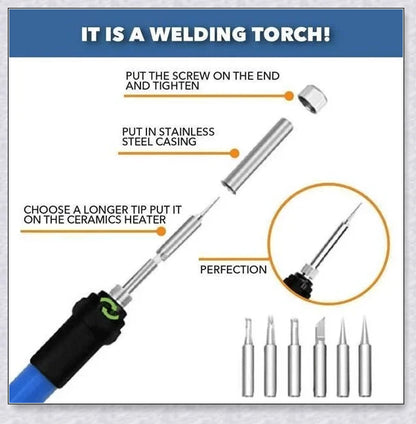 IT IS A WELDING TORCH!

PUT THE SCREW ON THE END AND TIGHTEN

PUT IN STAINLESS STEEL CASING

CHOOSE A LONGER TIP PUT IT ON THE CERAMICS HEATER

PERFECTION