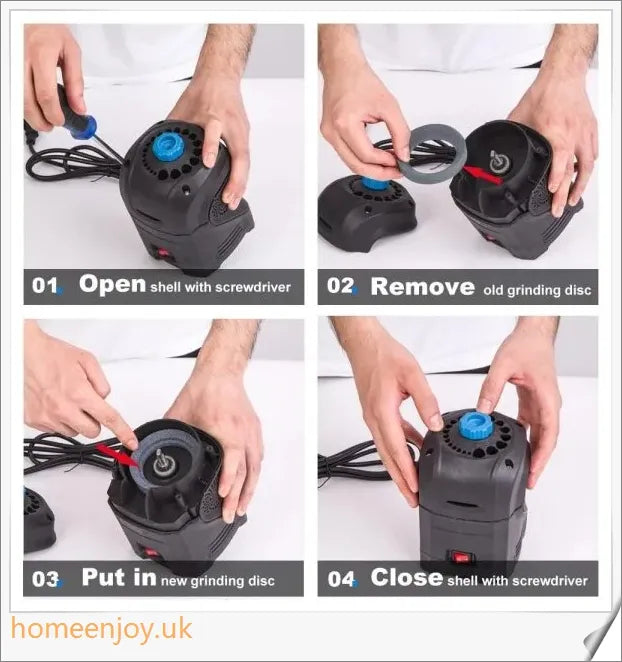 01. Open shell with screwdriver

02. Remove old grinding disc

03. Put in new grinding disc

04. Close shell with screwdriver

homeenjoy.uk