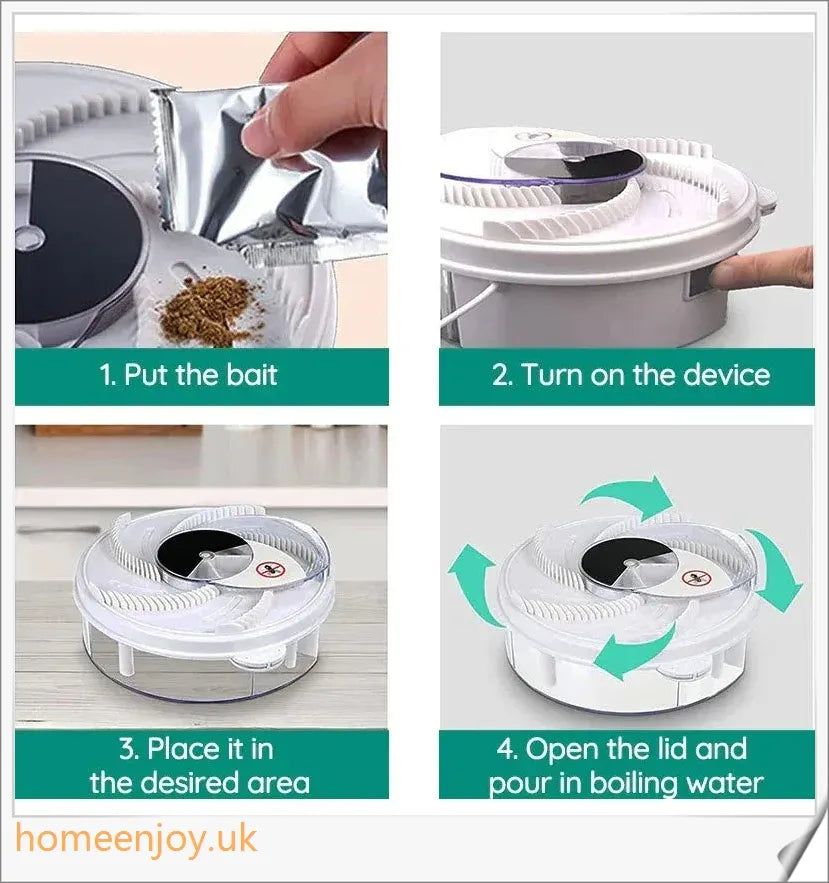 1. Put the bait

2. Turn on the device

3. Place it in the desired area

4. Open the lid and pour in boiling water

homeenjoy.uk