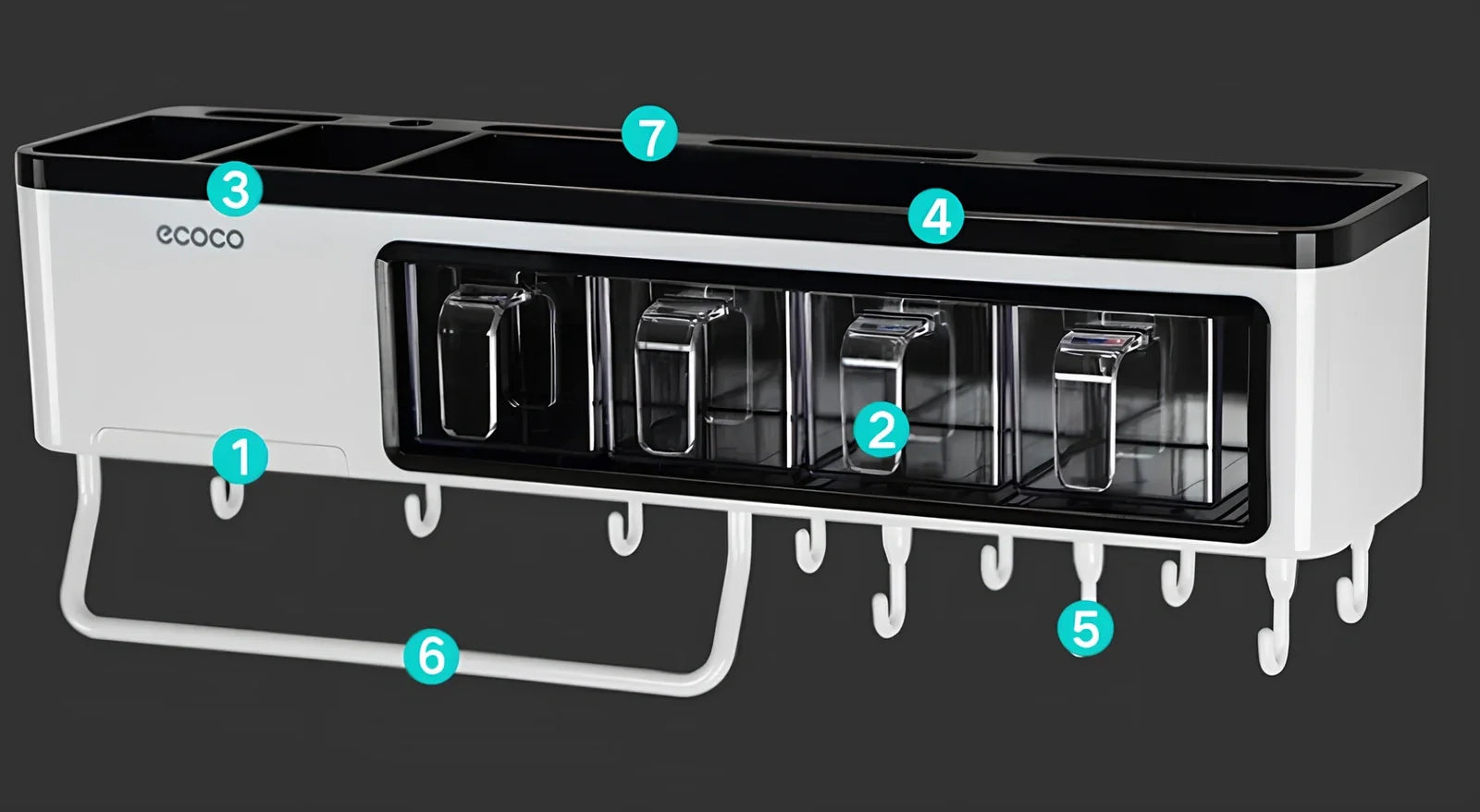 7

3

4

ecoco

2

1

5

6