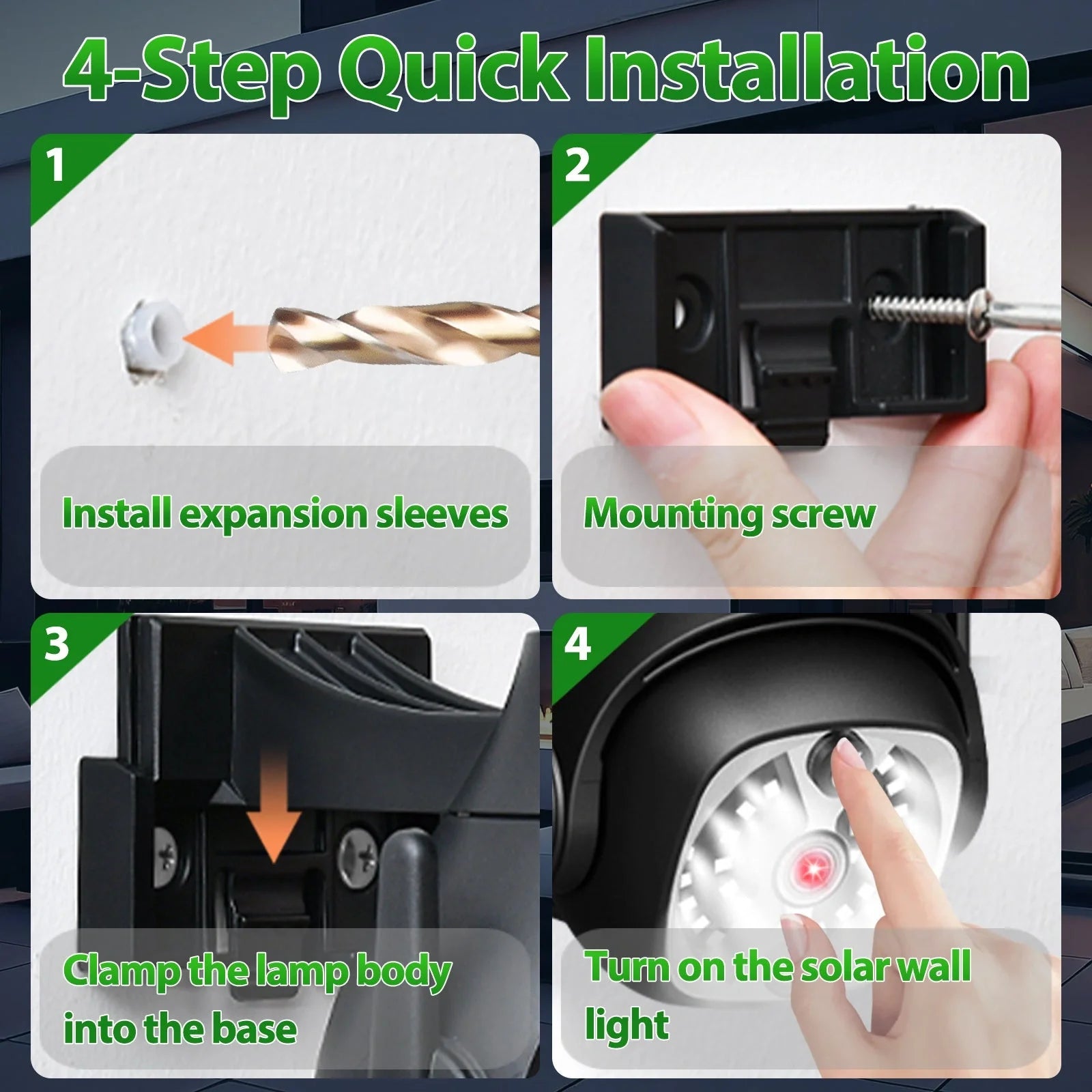 4-Step Quick Installation

1

Install expansion sleeves

2

Mounting screw

3

Clamp the lamp body into the base

4

Turn on the solar wall light