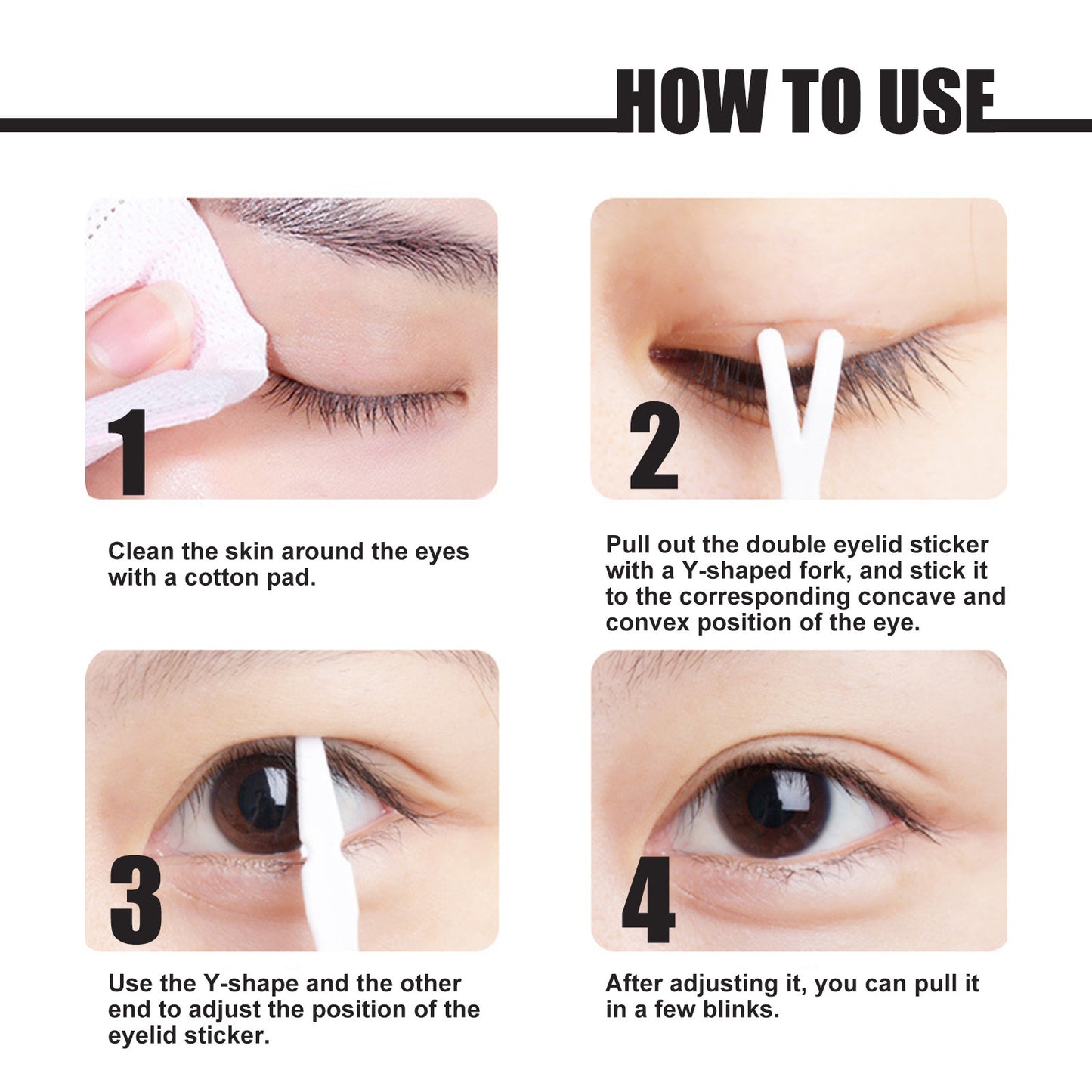 HOW TO USE

1

Clean the skin around the eyes with a cotton pad.

2

Pull out the double eyelid sticker with a Y-shaped fork, and stick it to the corresponding concave and convex position of the eye.

3

Use the Y-shape and the other end to adjust the position of the eyelid sticker.

4

After adjusting it, you can pull it in a few blinks.