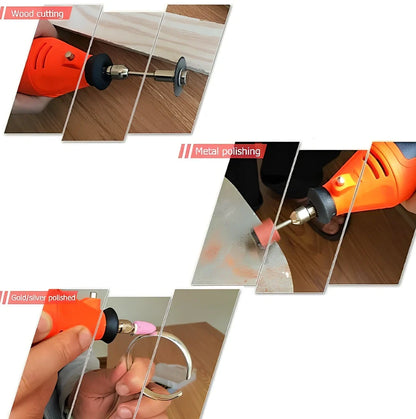 Wood cutting

Metal polishing

Gold/silver polished