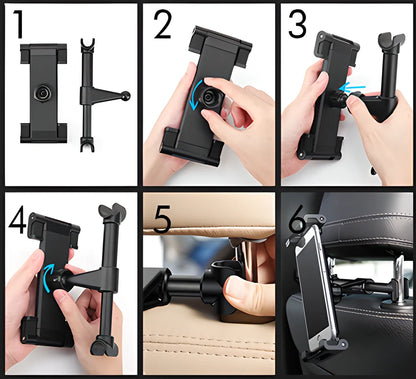 1

2

3

4

5

6