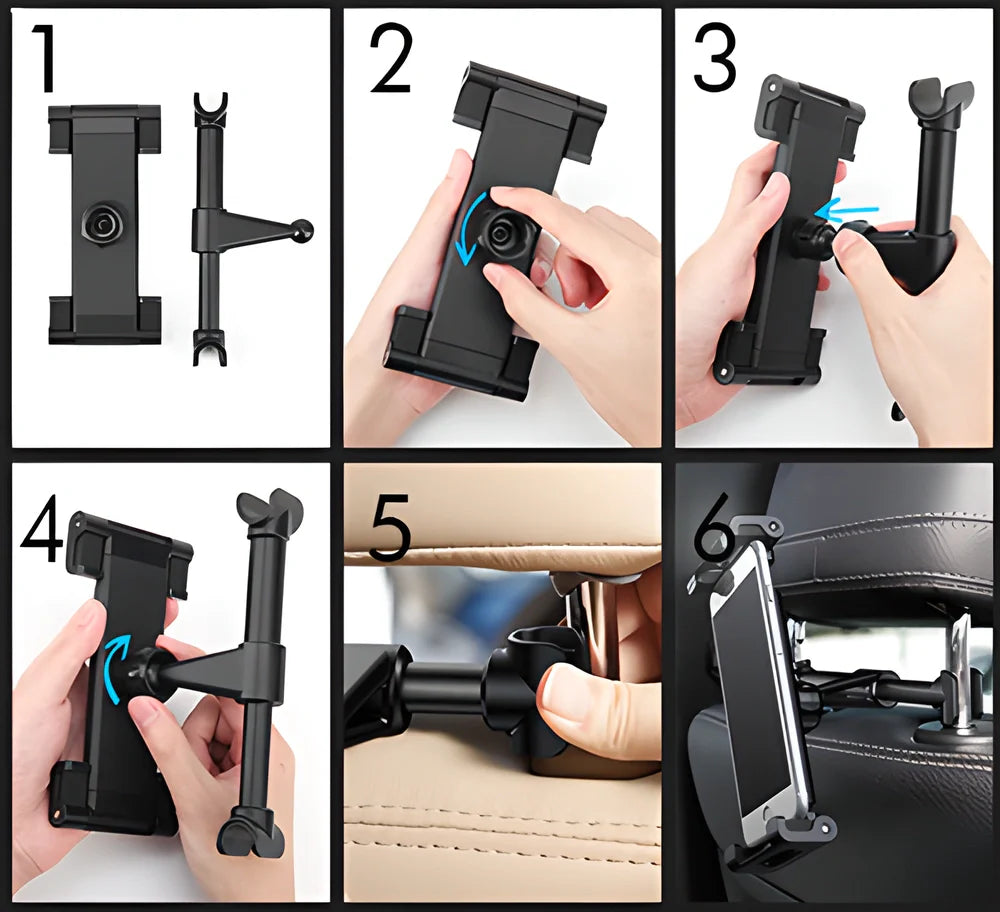 1

2

3

4

5

6