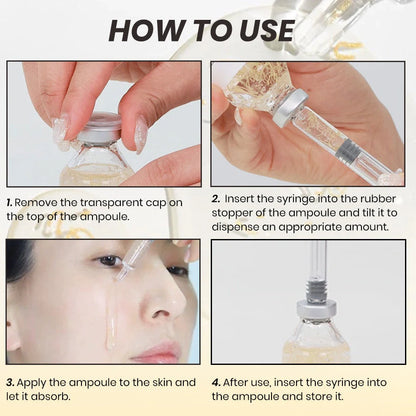 HOW TO USE

1. Remove the transparent cap on the top of the ampoule.

2. Insert the syringe into the rubber stopper of the ampoule and tilt it to dispense an appropriate amount.

3. Apply the ampoule to the skin and let it absorb.

4. After use, insert the syringe into the ampoule and store it.