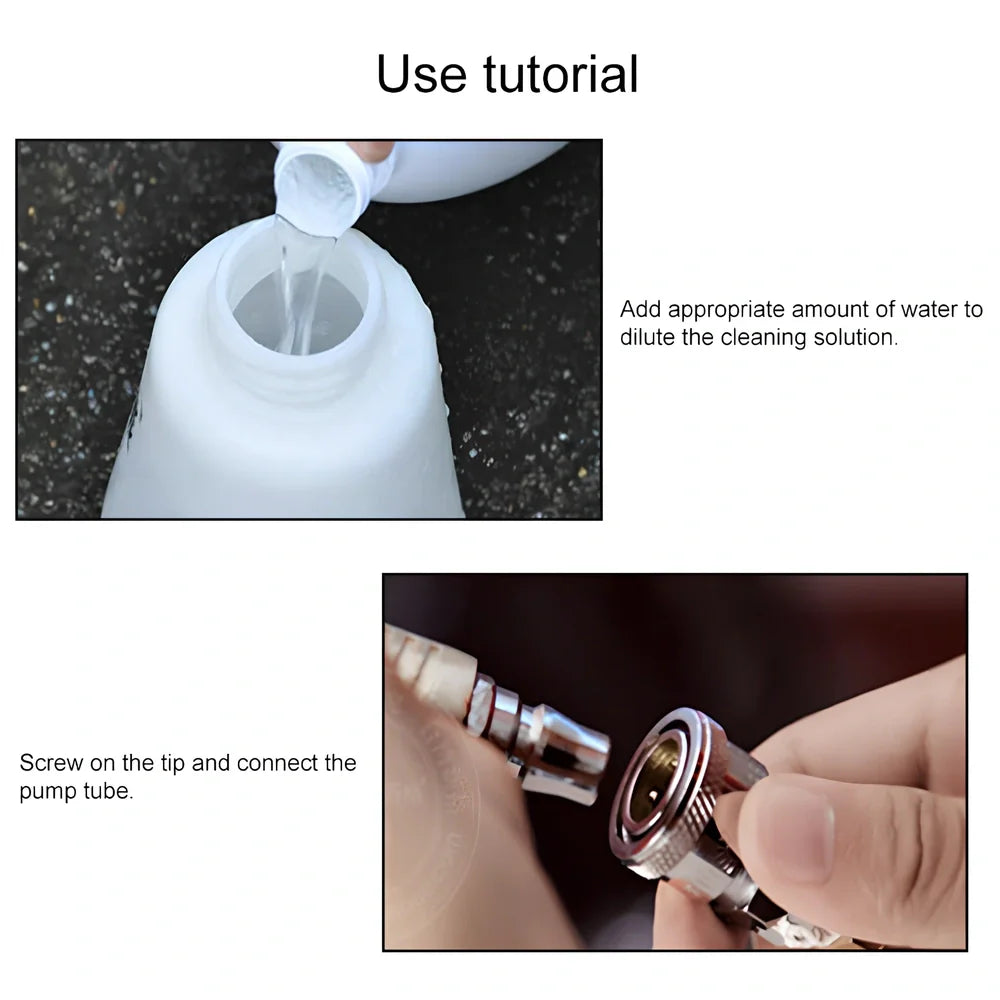 Use tutorial

Add appropriate amount of water to dilute the cleaning solution.

Screw on the tip and connect the pump tube.