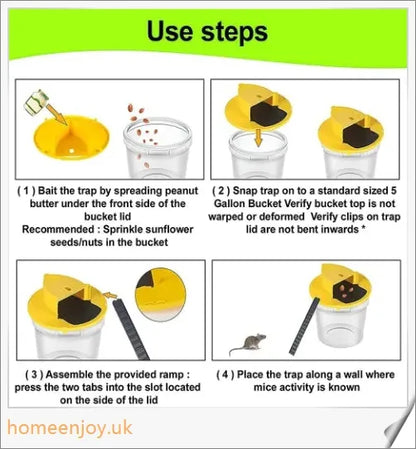 Use steps

( 1 ) Bait the trap by spreading peanut butter under the front side of the bucket lid
Recommended : Sprinkle sunflower seeds/nuts in the bucket

( 2 ) Snap trap on to a standard sized 5 Gallon Bucket Verify bucket top is not warped or deformed Verify clips on trap lid are not bent inwards *

( 3 ) Assemble the provided ramp : press the two tabs into the slot located on the side of the lid

( 4 ) Place the trap along a wall where mice activity is known

homeenjoy.uk