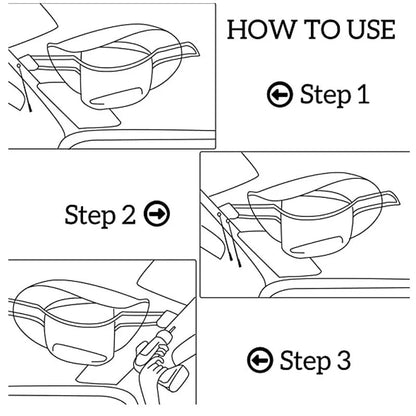 HOW TO USE

Step 1

Step 2

Step 3