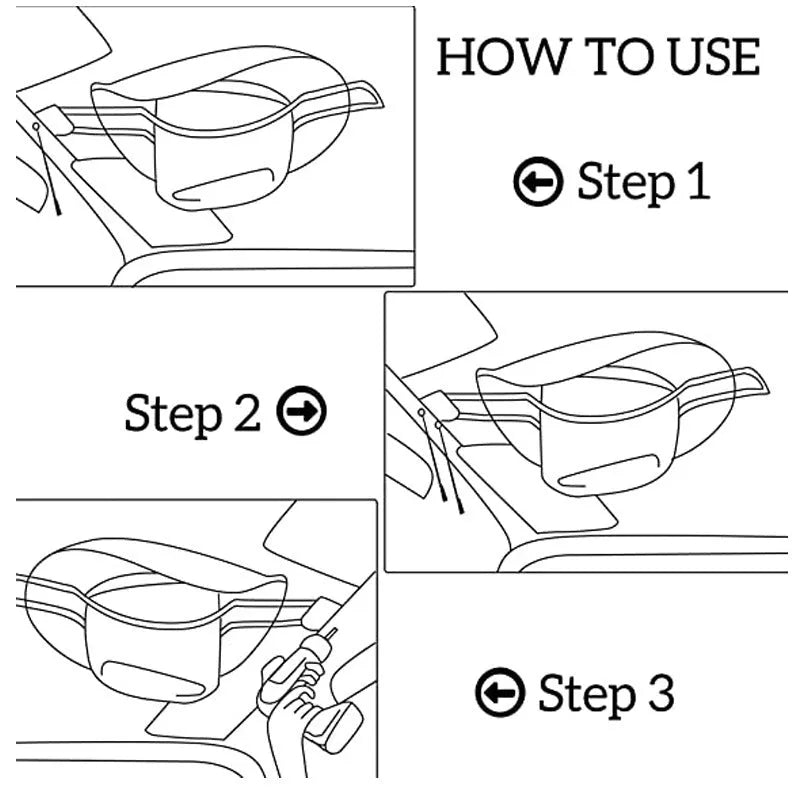 HOW TO USE

Step 1

Step 2

Step 3