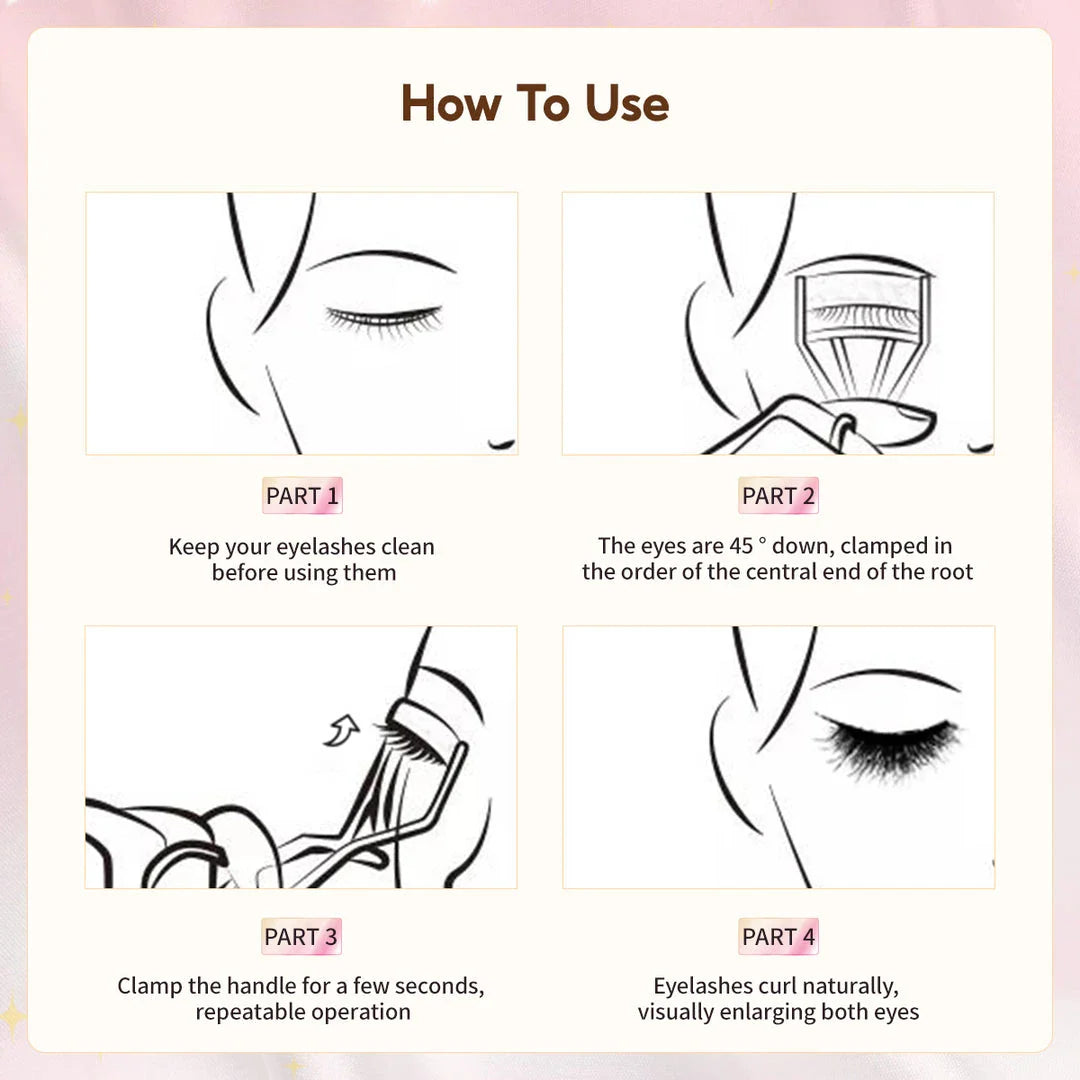 How To Use

PART 1

Keep your eyelashes clean before using them

PART 2

The eyes are 45 ° down, clamped in the order of the central end of the root

PART 3

Clamp the handle for a few seconds, repeatable operation

PART 4

Eyelashes curl naturally, visually enlarging both eyes