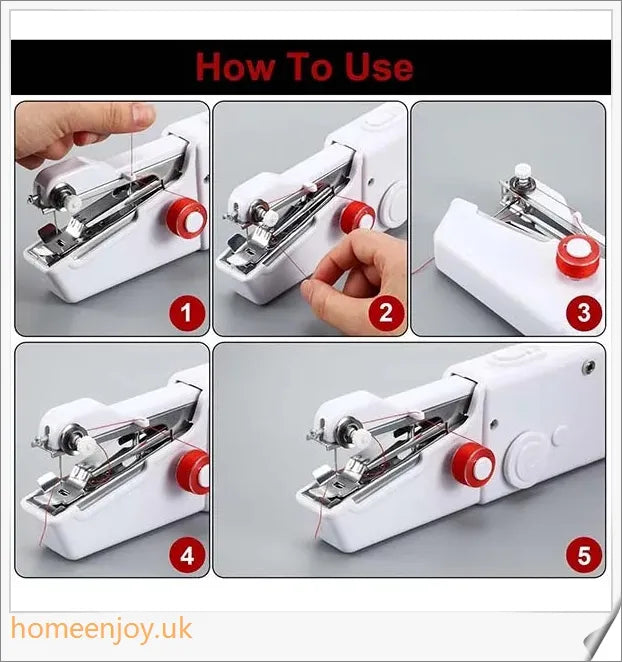 How To Use

1

2

3

4

5

homeenjoy.uk