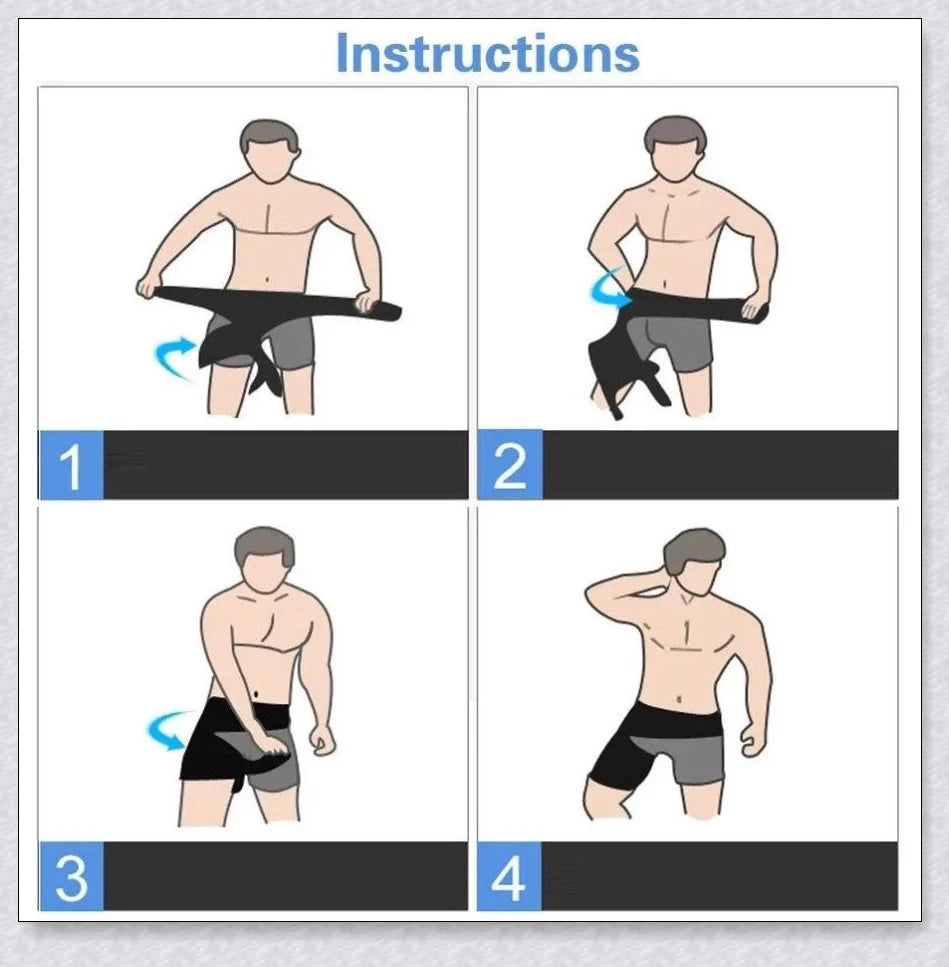 Instructions

1

2

3

4